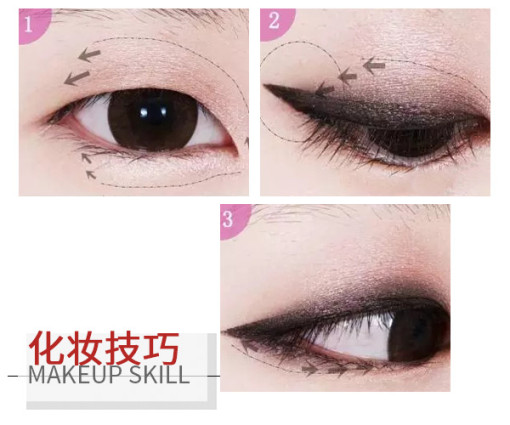 1

2

3

化妆技巧

MAKEUP SKILL