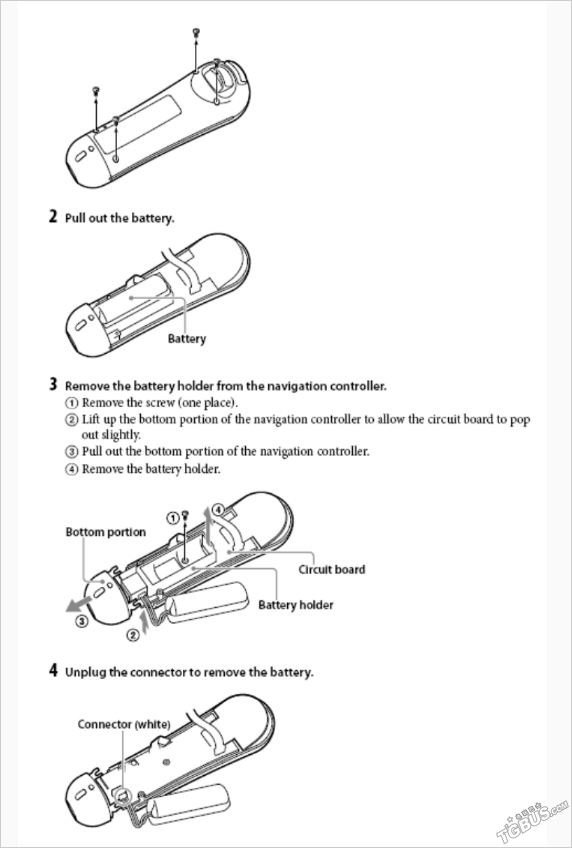 2 Pull out the battery.

Battery

3 Remove the battery holder from the navigation controller.
① Remove the screw (one place).
② Lift up the bottom portion of the navigation controller to allow the circuit board to pop out slightly.
③ Pull out the bottom portion of the navigation controller.
④ Remove the battery holder.

①
④
Bottom portion
Circuit board
Battery holder
③
②

4 Unplug the connector to remove the battery.

Connector (white)

TGBUS.com